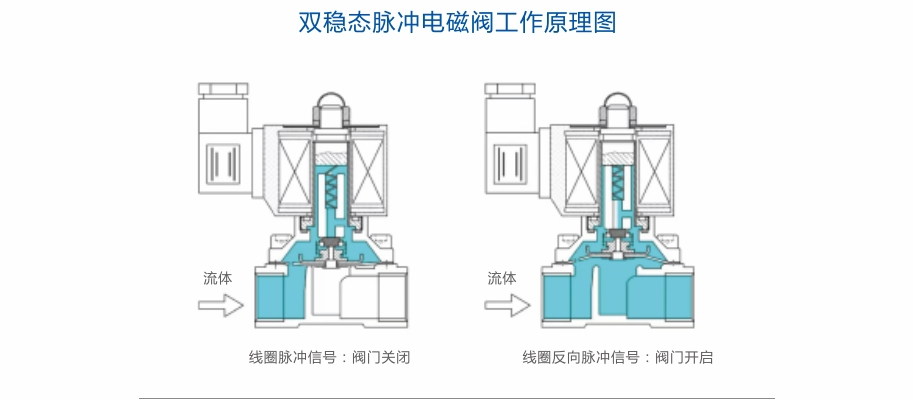 双稳态脉冲电磁阀工作原理图

流体

线圈脉冲信号：阀门关闭

流体

线圈反向脉冲信号：阀门开启